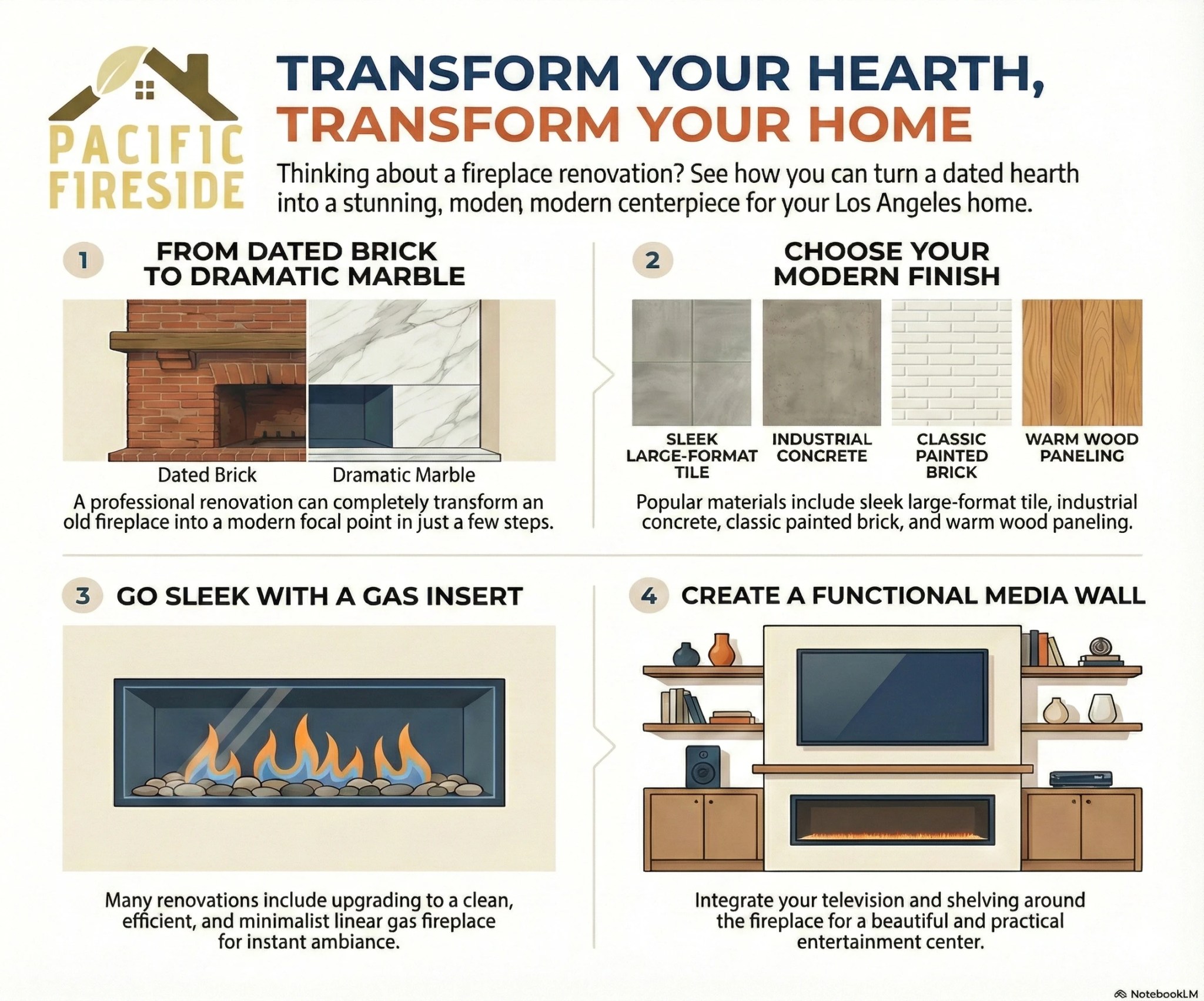 PACIFIC FIRESIDE

TRANSFORM YOUR HEARTH, TRANSFORM YOUR HOME

Thinking about a fireplace renovation? See how you can turn a dated hearth into a stunning, moden, modern centerpiece for your Los Angeles home.

1 FROM DATED BRICK TO DRAMATIC MARBLE

Dated Brick

Dramatic Marble

A professional renovation can completely transform an old fireplace into a modern focal point in just a few steps.

2 CHOOSE YOUR MODERN FINISH

SLEEK LARGE-FORMAT TILE

INDUSTRIAL CONCRETE

CLASSIC PAINTED BRICK

WARM WOOD PANELING

Popular materials include sleek large-format tile, industrial concrete, classic painted brick, and warm wood paneling.

3 GO SLEEK WITH A GAS INSERT

Many renovations include upgrading to a clean, efficient, and minimalist linear gas fireplace for instant ambiance.

4 CREATE A FUNCTIONAL MEDIA WALL

Integrate your television and shelving around the fireplace for a beautiful and practical entertainment center.

NotebookLM